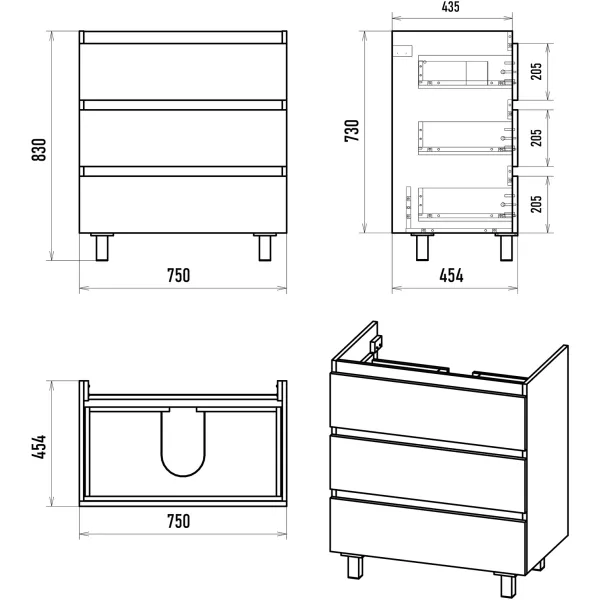 830

750

435

730

205

205

205

454

454

750