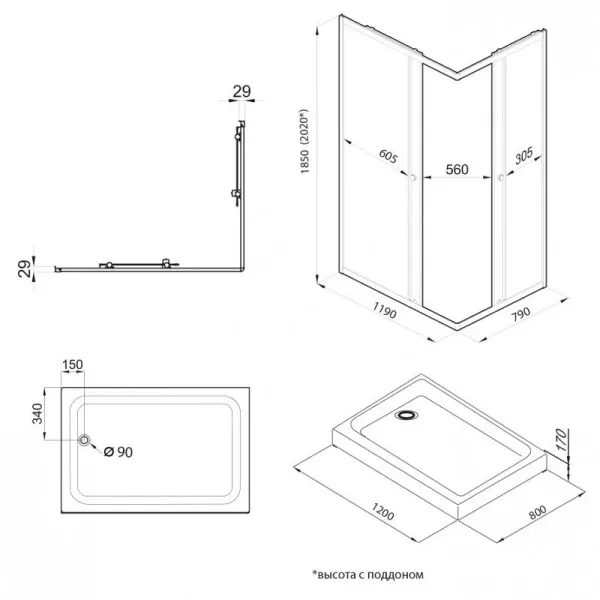 29

29

1850 (2020*)

605

560

305

1190

790

150

340

Ø 90

170

1200

800

*высота с поддоном