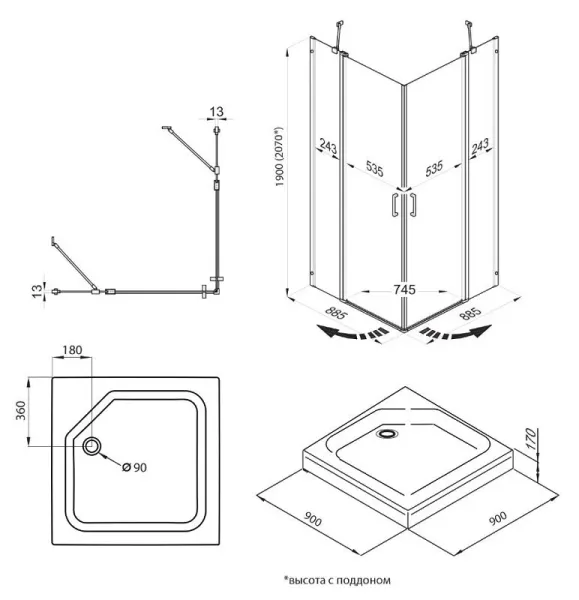 13
13
1900 (2070*)
243
535
535
243
745
885
885
180
360
Ø 90
170
900
900
*высота с поддоном