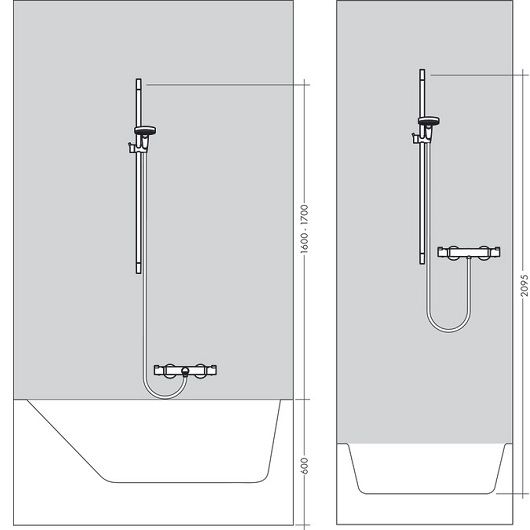 1600 - 1700

600

2095