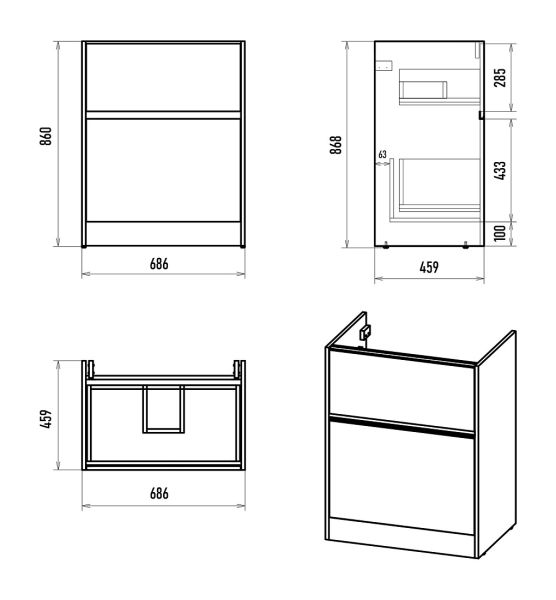 860
686
868
63
285
433
100
459
459
686