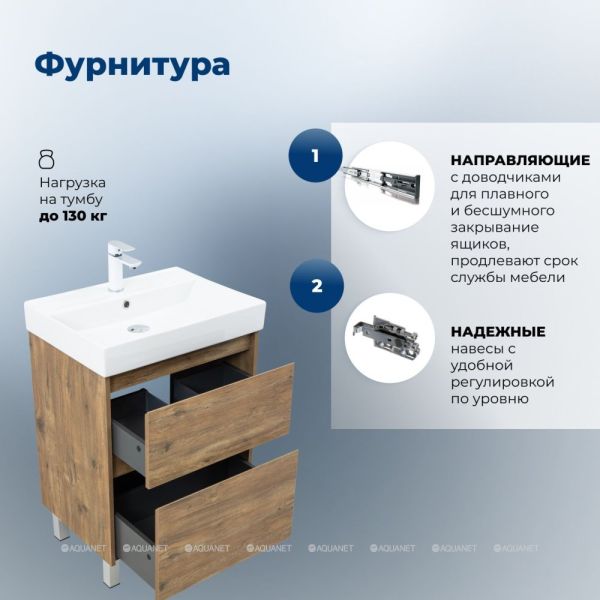 Фурнитура

Нагрузка на тумбу **до 130 кг**

1

**НАПРАВЛЯЮЩИЕ** с доводчиками для плавного и бесшумного закрывание ящиков, продлевают срок службы мебели

2

**НАДЕЖНЫЕ** навесы с удобной регулировкой по уровню

AQUANET AQUANET AQUANET AQUANET AQUANET AQUANET AQUANET AQUANET