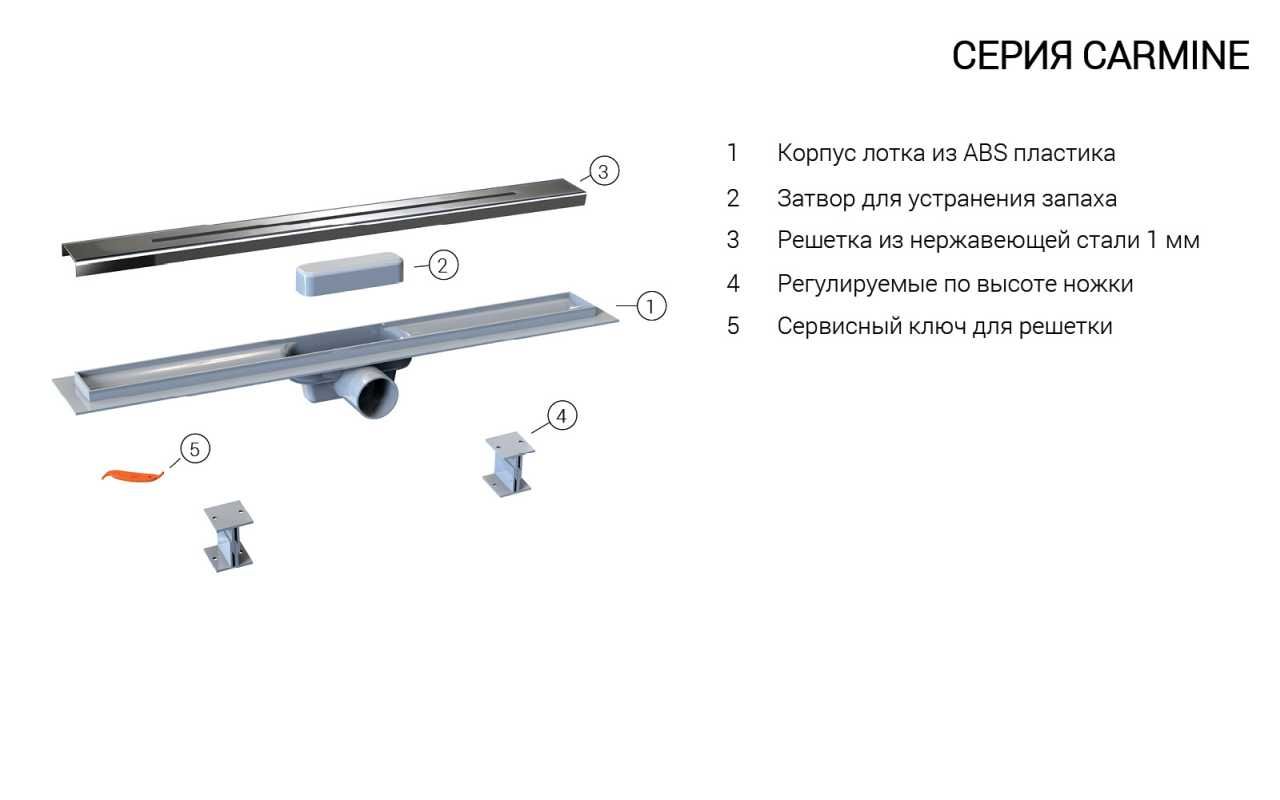 СЕРИЯ CARMINE

3

2

1

4

5

1 Корпус лотка из ABS пластика

2 Затвор для устранения запаха

3 Решетка из нержавеющей стали 1 мм

4 Регулируемые по высоте ножки

5 Сервисный ключ для решетки