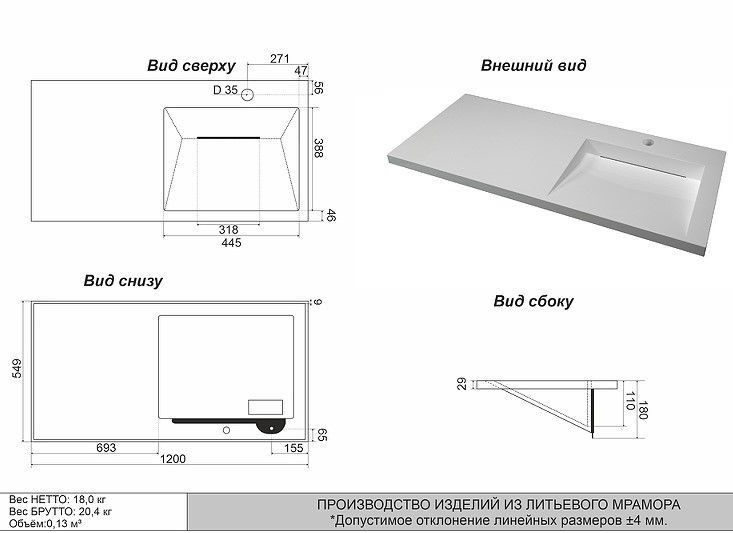 Вид сверху

271
47
D 35
56
388
46
318
445

Внешний вид

Вид снизу

9
549
65
693
155
1200

Вид сбоку

29
110
180

Вес НЕТТО: 18,0 кг
Вес БРУТТО: 20,4 кг
Объём:0,13 м³

ПРОИЗВОДСТВО ИЗДЕЛИЙ ИЗ ЛИТЬЕВОГО МРАМОРА
*Допустимое отклонение линейных размеров ±4 мм.