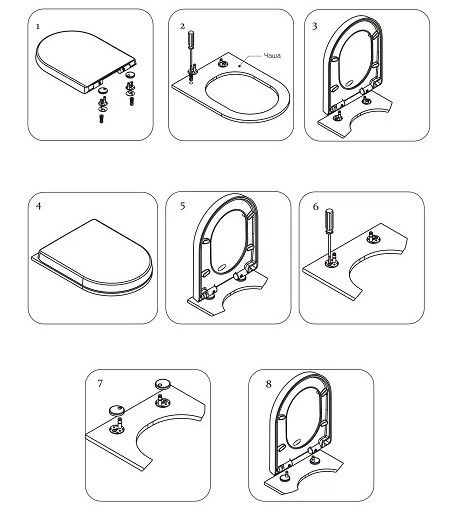 1

2

Чаша

3

4

5

6

7

8