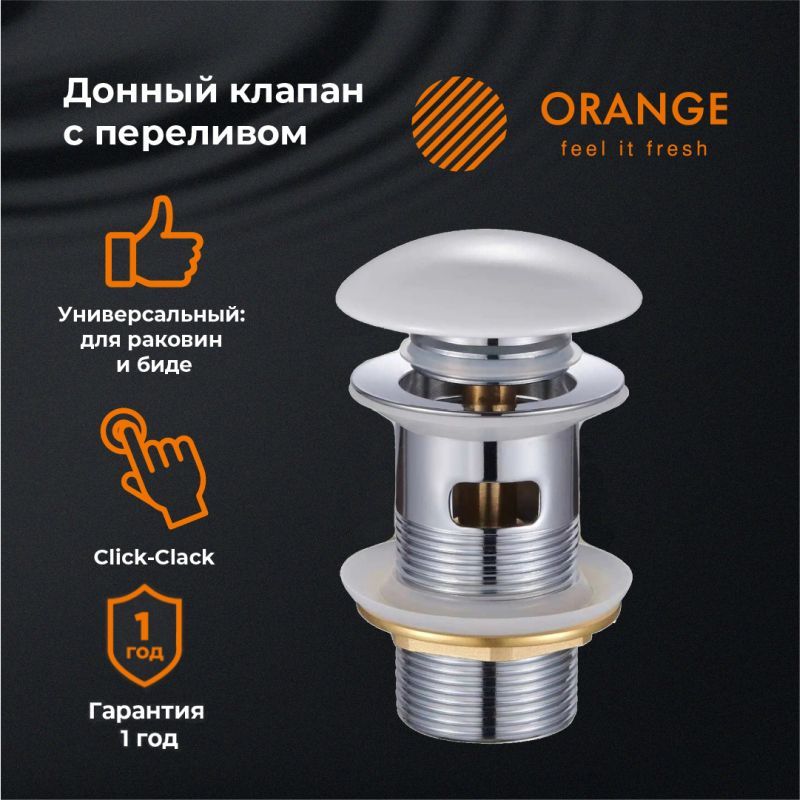 Донный клапан с переливом

ORANGE
feel it fresh

Универсальный: для раковин и биде

Click-Clack

1 год

Гарантия 1 год