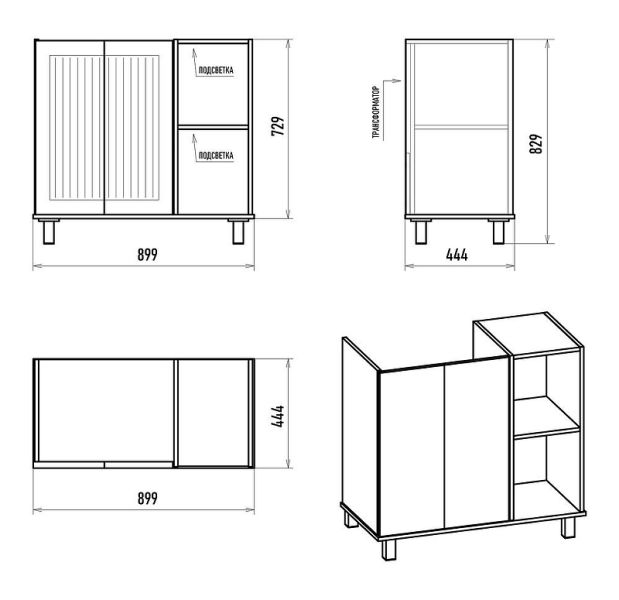 ПОДСВЕТКА

ПОДСВЕТКА

729

899

ТРАНСФОРМАТОР

829

444

444

899