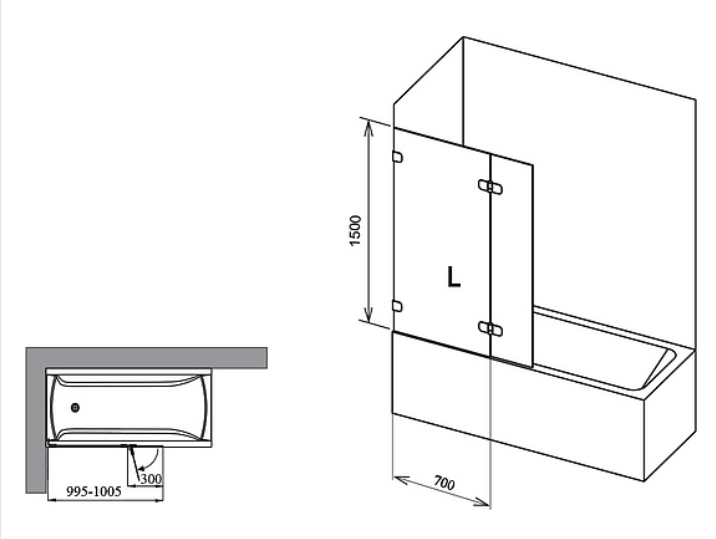 300
995-1005
1500
L
700