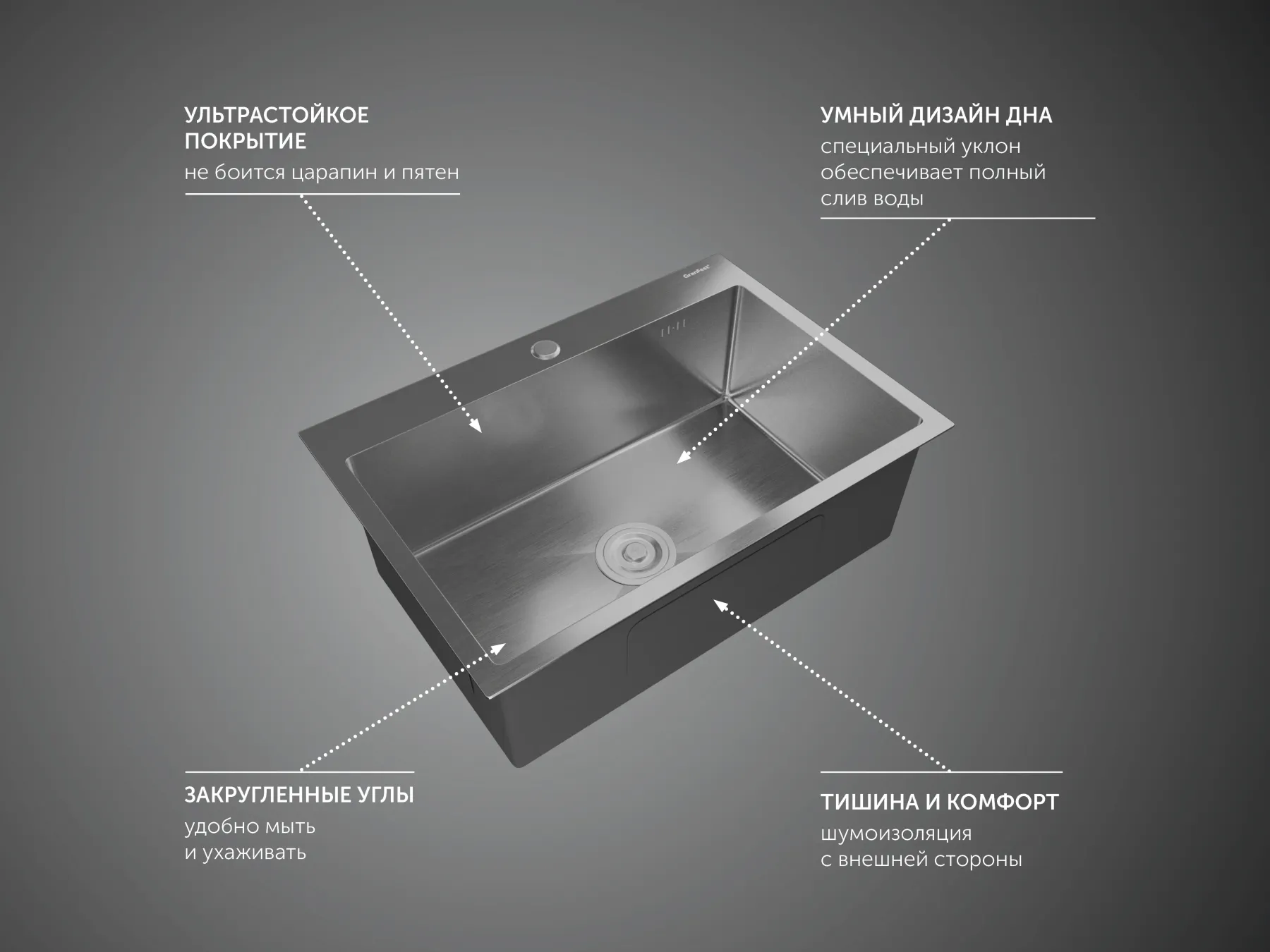 УЛЬТРАСТОЙКОЕ ПОКРЫТИЕ
не боится царапин и пятен

УМНЫЙ ДИЗАЙН ДНА
специальный уклон обеспечивает полный слив воды

GranFest

ЗАКРУГЛЕННЫЕ УГЛЫ
удобно мыть и ухаживать

ТИШИНА И КОМФОРТ
шумоизоляция с внешней стороны