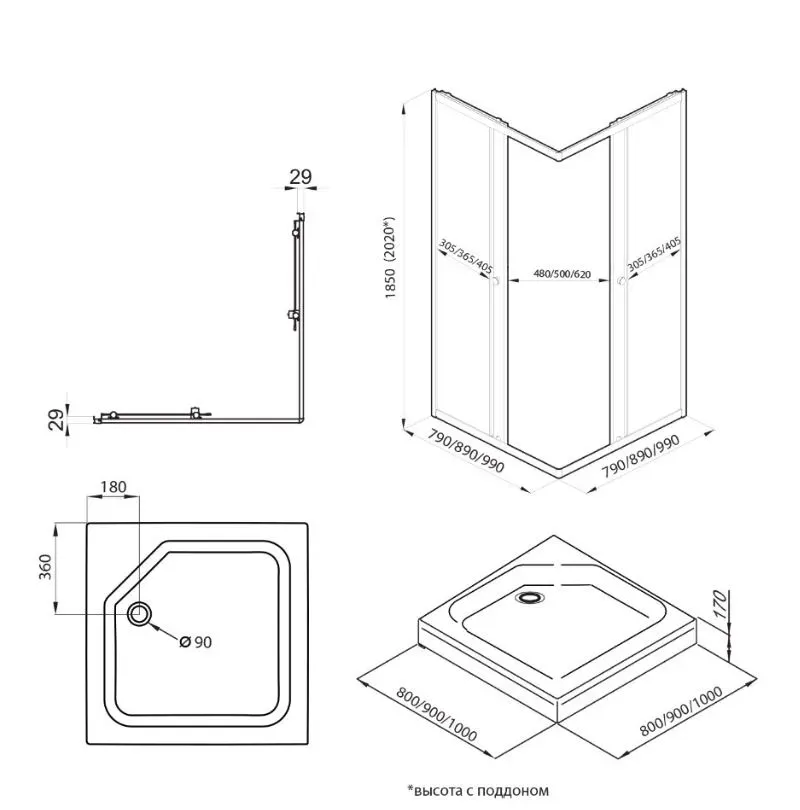 29

29

1850 (2020*)

305/365/405

480/500/620

305/365/405

790/890/990

790/890/990

180

360

Ø 90

170

800/900/1000

800/900/1000

*высота с поддоном