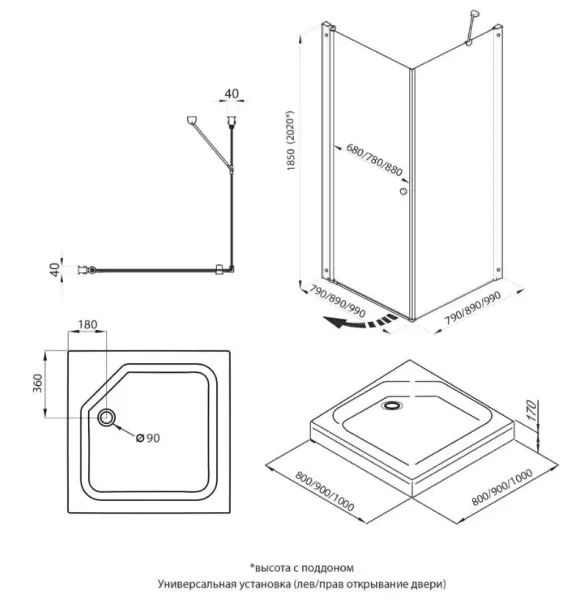 40

40

1850 (2020*)

680/780/880

790/890/990

790/890/990

180

360

Ø90

170

800/900/1000

800/900/1000

*высота с поддоном

Универсальная установка (лев/прав открывание двери)