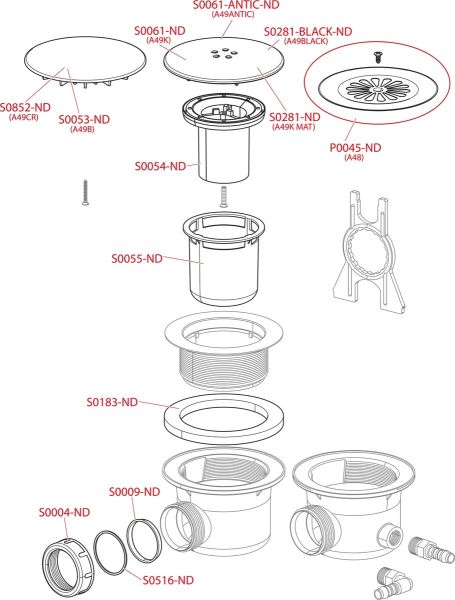 S0061-ANTIC-ND
(A49ANTIC)

S0061-ND
(A49K)

S0281-BLACK-ND
(A49BLACK)

S0852-ND
(A49CR)

S0053-ND
(A49B)

S0281-ND
(A49K MAT)

P0045-ND
(A48)

S0054-ND

S0055-ND

S0183-ND

S0009-ND

S0004-ND

S0516-ND