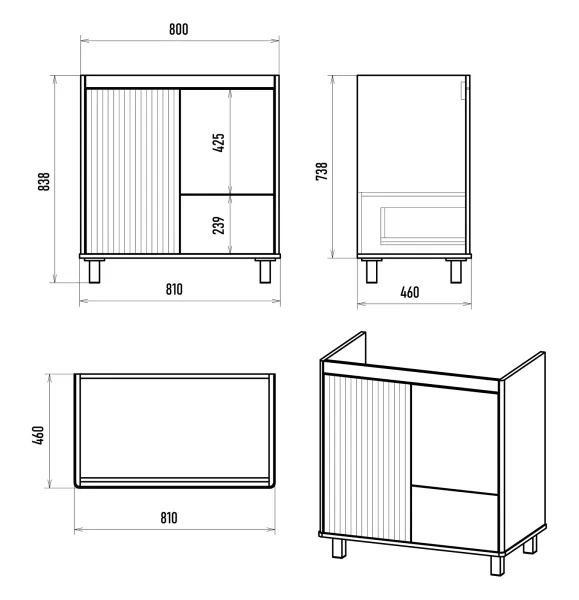 800

838

425

239

810

738

460

460

810