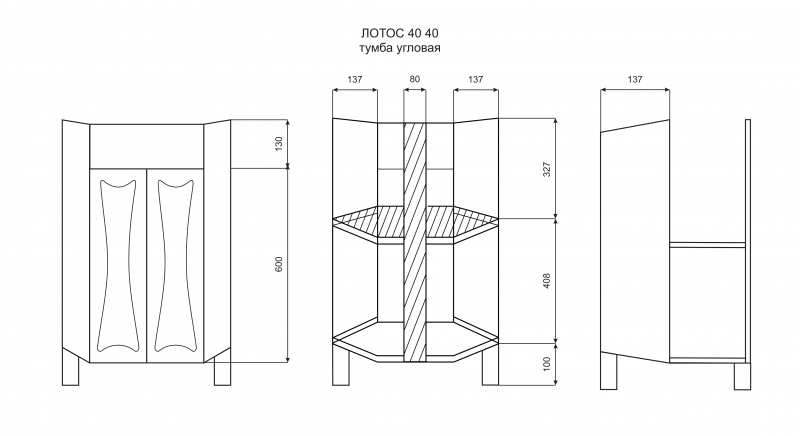 ЛОТОС 40 40
тумба угловая

130
600

137 80 137
327
408
100

137