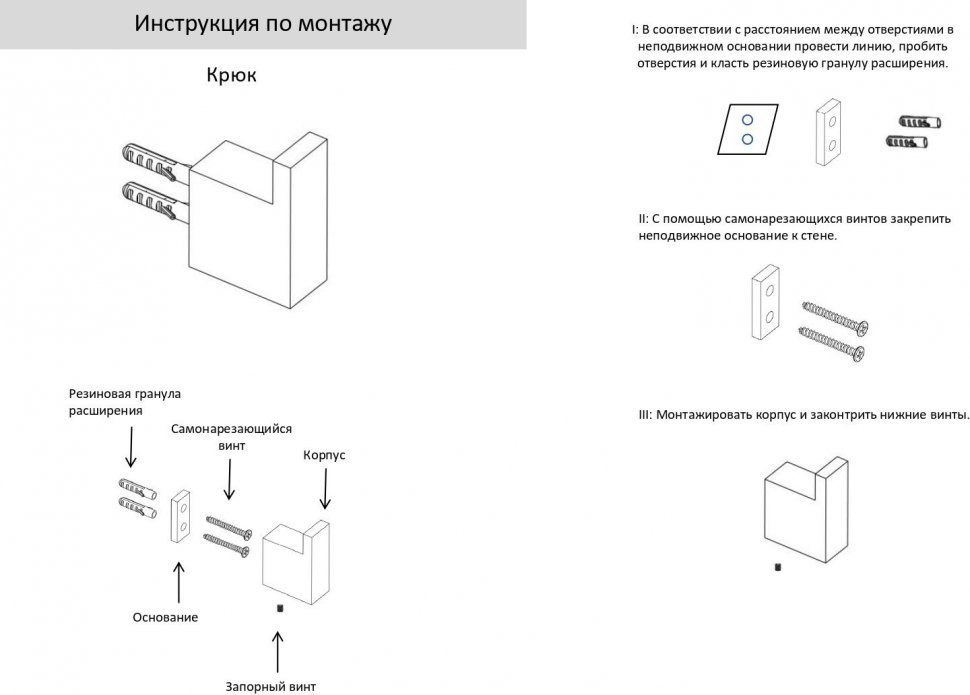 Инструкция по монтажу

Крюк

Резиновая гранула расширения

Самонарезающийся винт

Корпус

Основание

Запорный винт

I: В соответствии с расстоянием между отверстиями в неподвижном основании провести линию, пробить отверстия и класть резиновую гранулу расширения.

II: С помощью самонарезающихся винтов закрепить неподвижное основание к стене.

III: Монтажировать корпус и законтрить нижние винты.