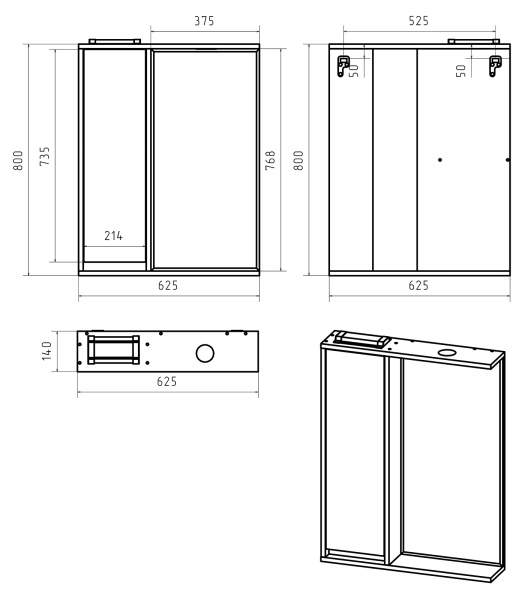 375
800
735
768
214
625
525
50
50
800
625
140
625