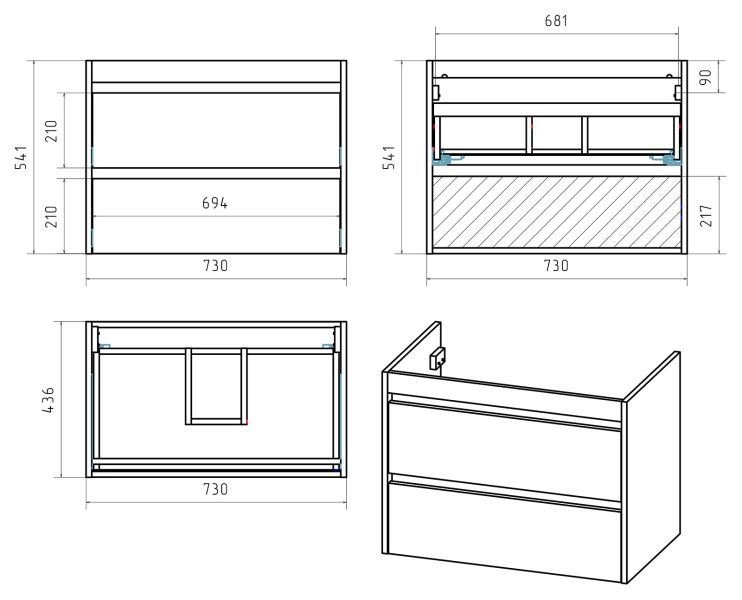 541
210
210
694
730

681
90
541
217
730

436
730