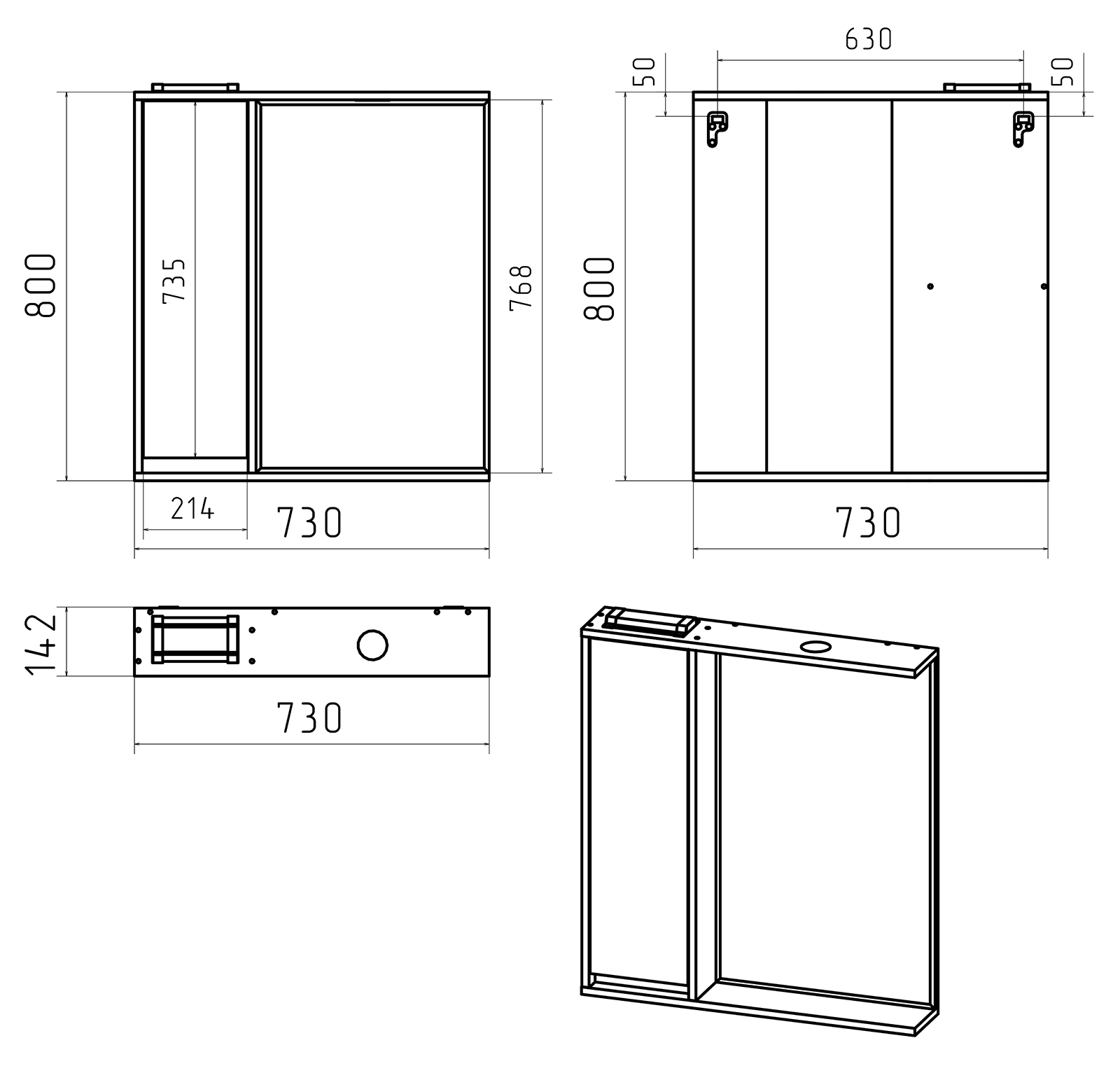 800
735
768
214
730
630
50
50
800
730
142
730