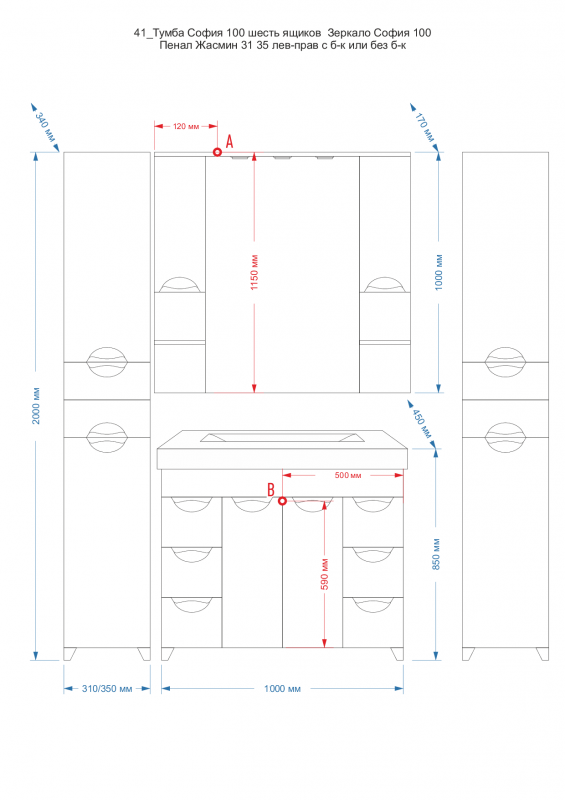 41_Тумба София 100 шесть ящиков Зеркало София 100
Пенал Жасмин 31 35 лев-прав с б-к или без б-к

340 мм
120 мм
A
170 мм
1150 мм
1000 мм
2000 мм
450 мм
500 мм
B
590 мм
850 мм
310/350 мм
1000 мм