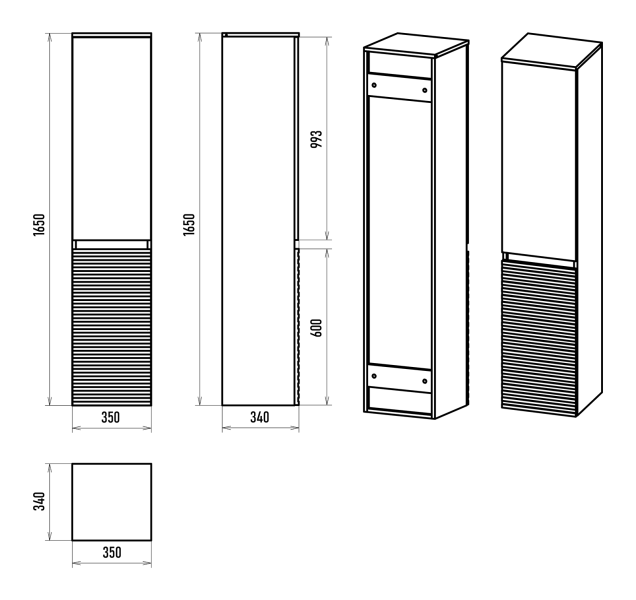 1650
350
1650
993
600
340
340
350