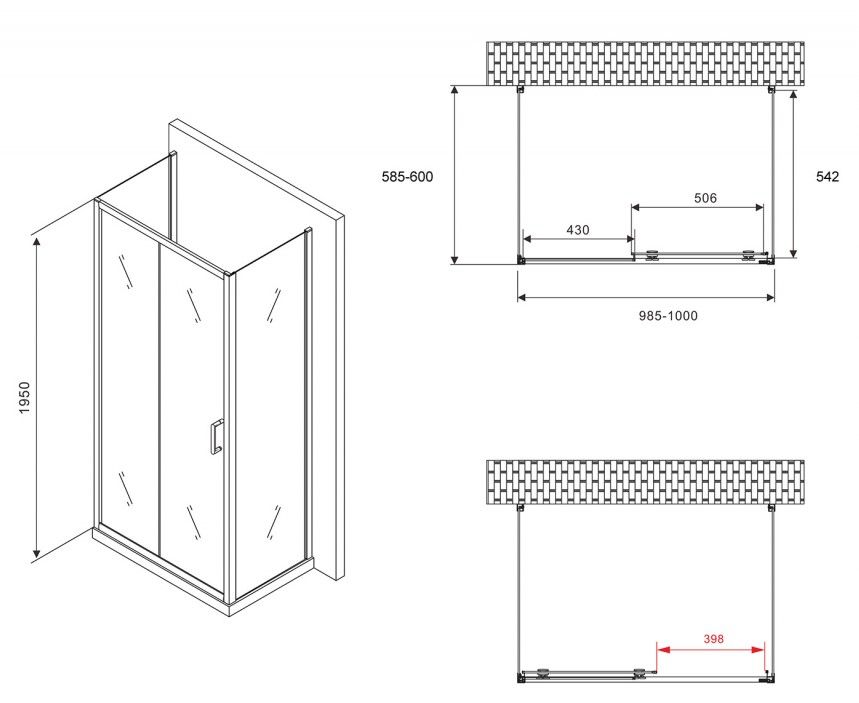 1950

585-600

542

506

430

985-1000

398