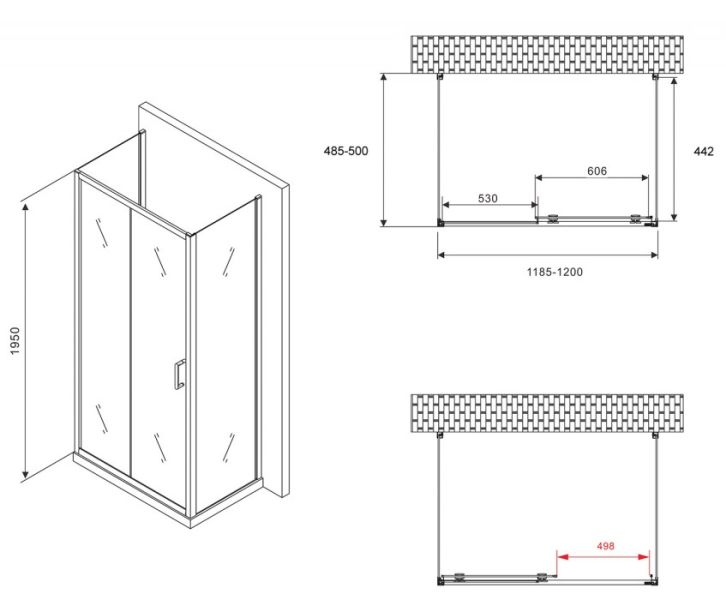 1950

485-500

442

606

530

1185-1200

498