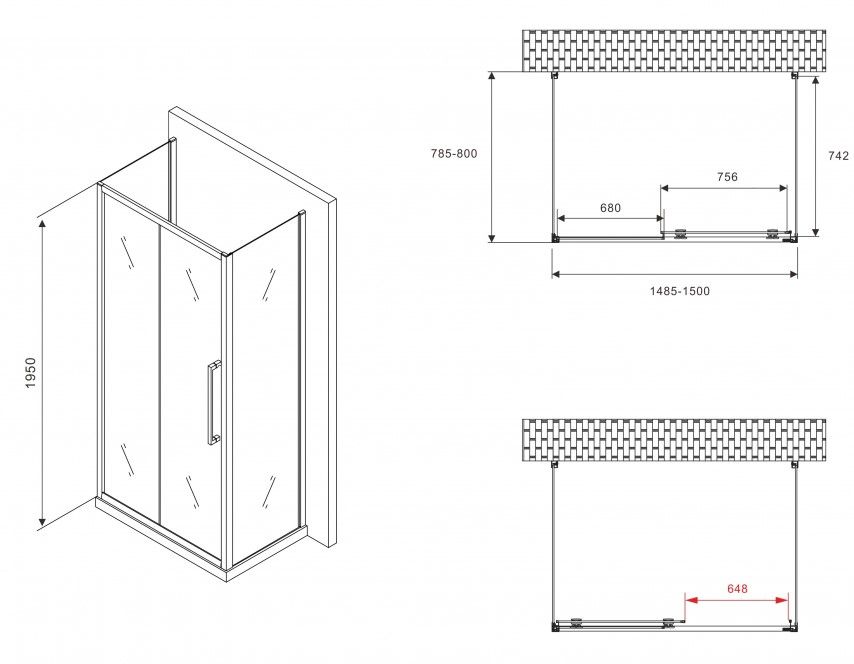 1950

785-800

742

756

680

1485-1500

648