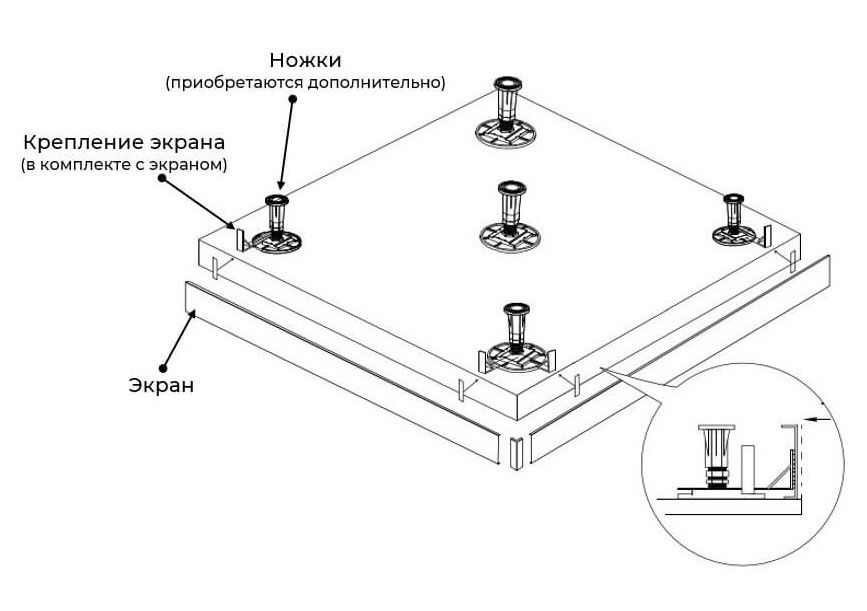 Ножки
(приобретаются дополнительно)

Крепление экрана
(в комплекте с экраном)

Экран