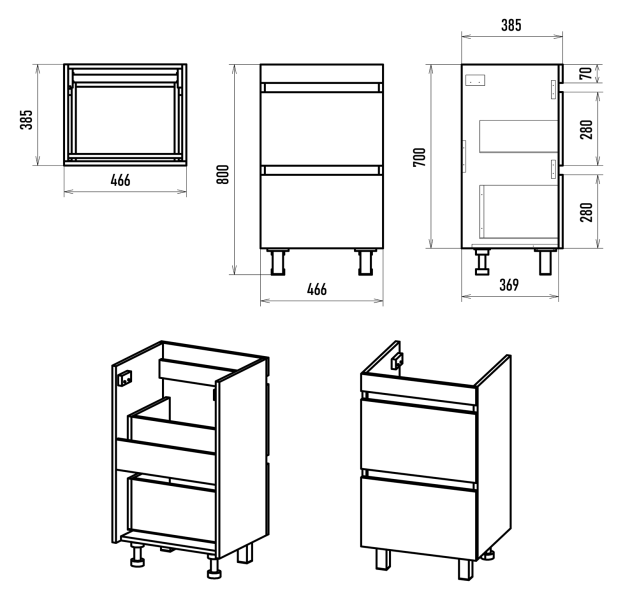 385
466
800
466
385
700
70
280
280
369