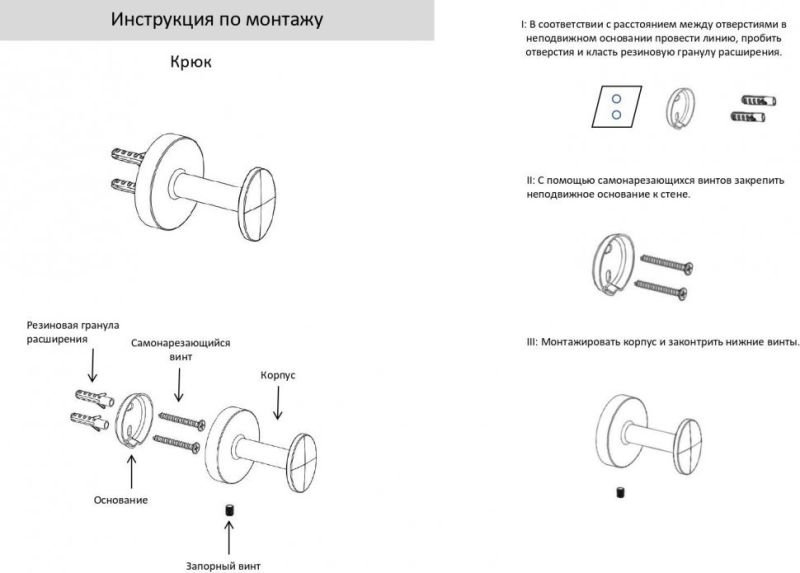 Инструкция по монтажу

Крюк

Резиновая гранула расширения

Самонарезающийся винт

Корпус

Основание

Запорный винт

I: В соответствии с расстоянием между отверстиями в неподвижном основании провести линию, пробить отверстия и класть резиновую гранулу расширения.

II: С помощью самонарезающихся винтов закрепить неподвижное основание к стене.

III: Монтажировать корпус и законтрить нижние винты.