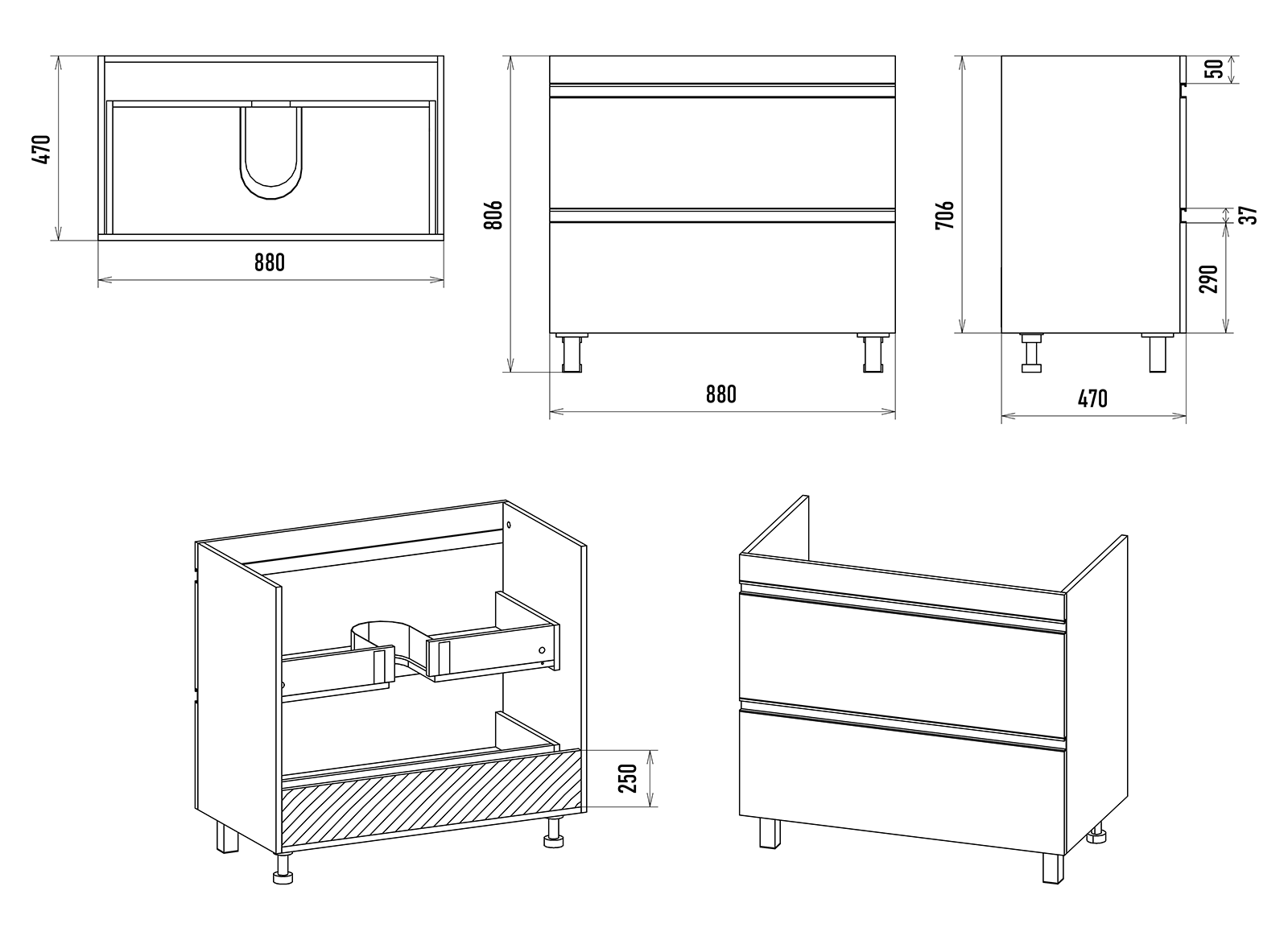 470
880
806
880
706
50
37
290
470
250