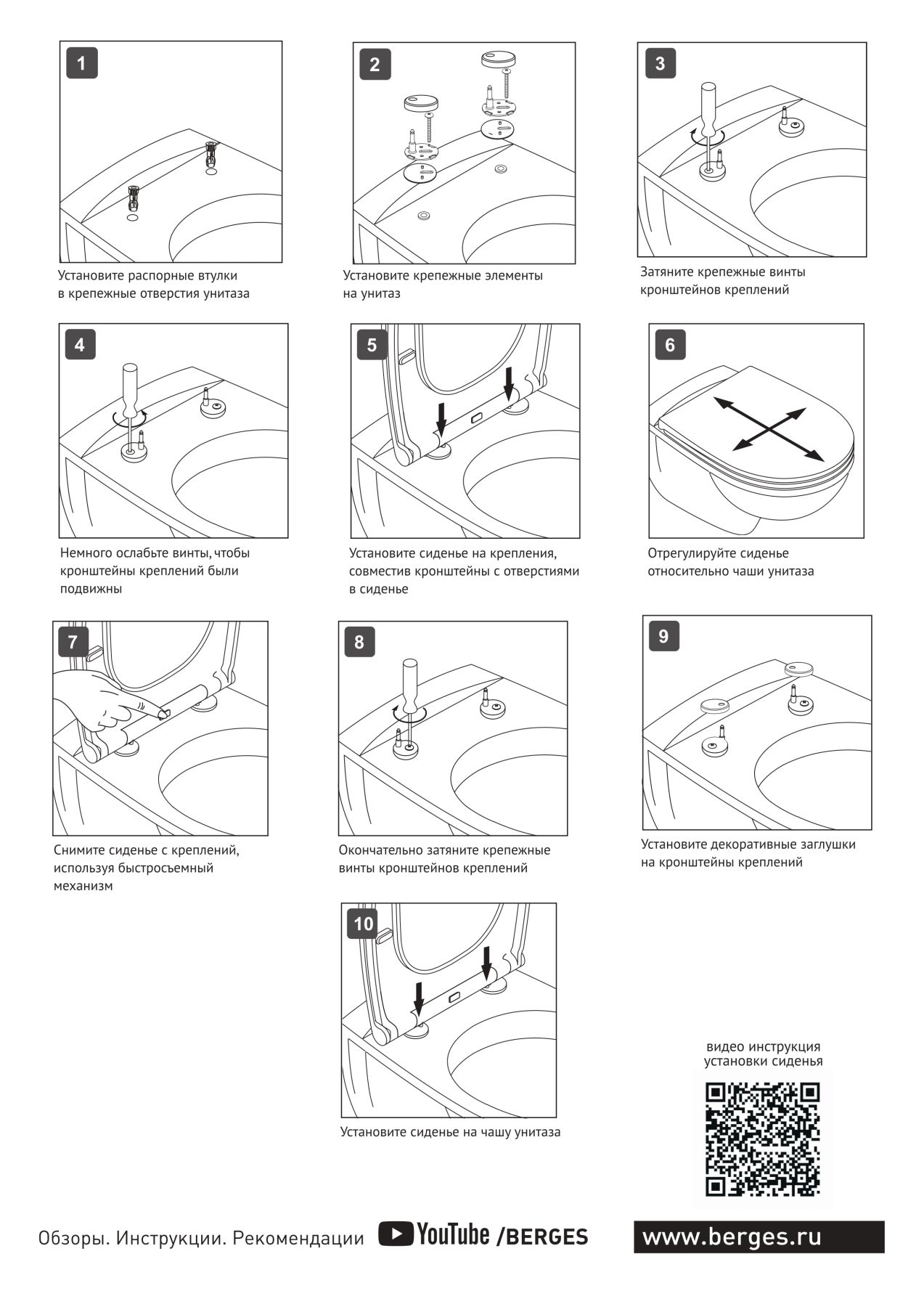 1

Установите распорные втулки в крепежные отверстия унитаза

2

Установите крепежные элементы на унитаз

3

Затяните крепежные винты кронштейнов креплений

4

Немного ослабьте винты, чтобы кронштейны креплений были подвижны

5

Установите сиденье на крепления, совместив кронштейны с отверстиями в сиденье

6

Отрегулируйте сиденье относительно чаши унитаза

7

Снимите сиденье с креплений, используя быстросъемный механизм

8

Окончательно затяните крепежные винты кронштейнов креплений

9

Установите декоративные заглушки на кронштейны креплений

10

Установите сиденье на чашу унитаза

видео инструкция установки сиденья

Обзоры. Инструкции. Рекомендации YouTube /BERGES

www.berges.ru