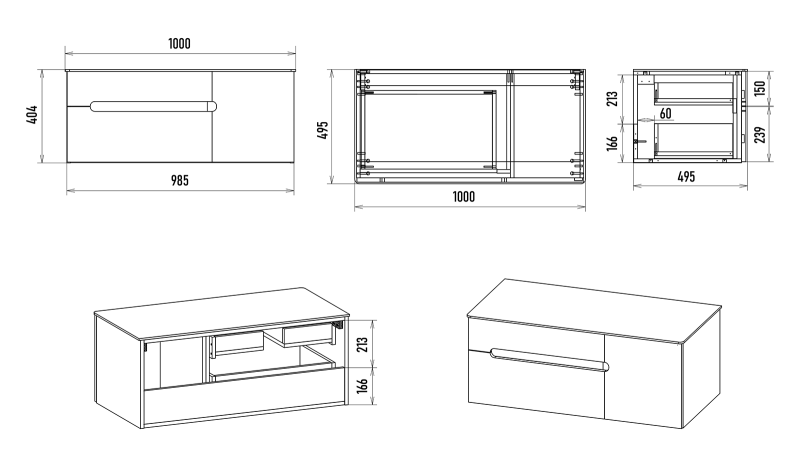 1000
404
985
495
1000
213
166
60
150
239
495
213
166