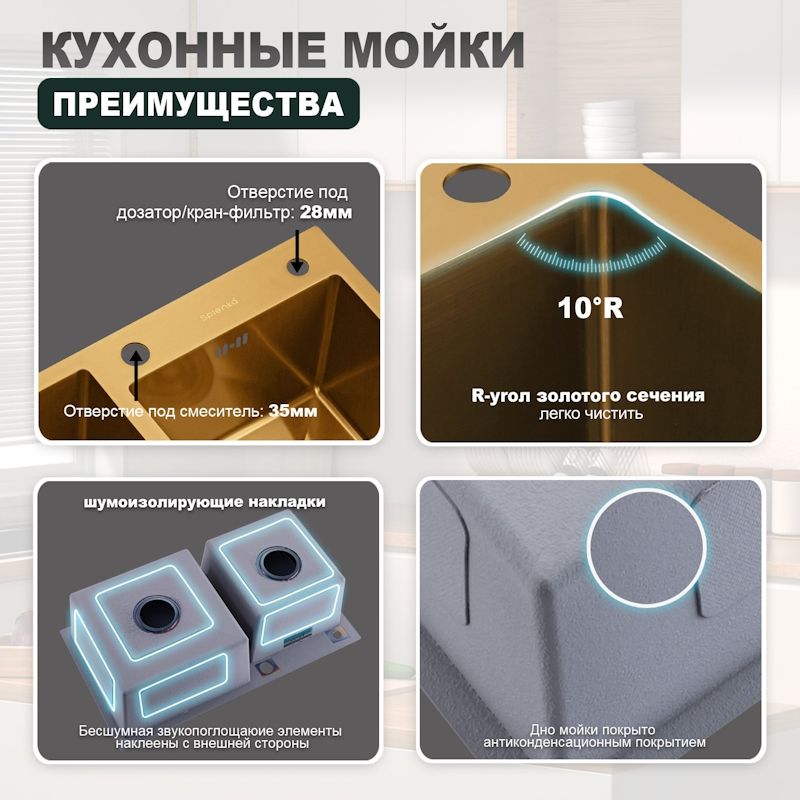 КУХОННЫЕ МОЙКИ

ПРЕИМУЩЕСТВА

Отверстие под дозатор/кран-фильтр: 28мм

Splenka

Отверстие под смеситель: 35мм

10°R

R-угол золотого сечения
легко чистить

шумоизолирующие накладки

Бесшумная звукопоглощаюие элементы наклеены с внешней стороны

Дно мойки покрыто антиконденсационным покрытием