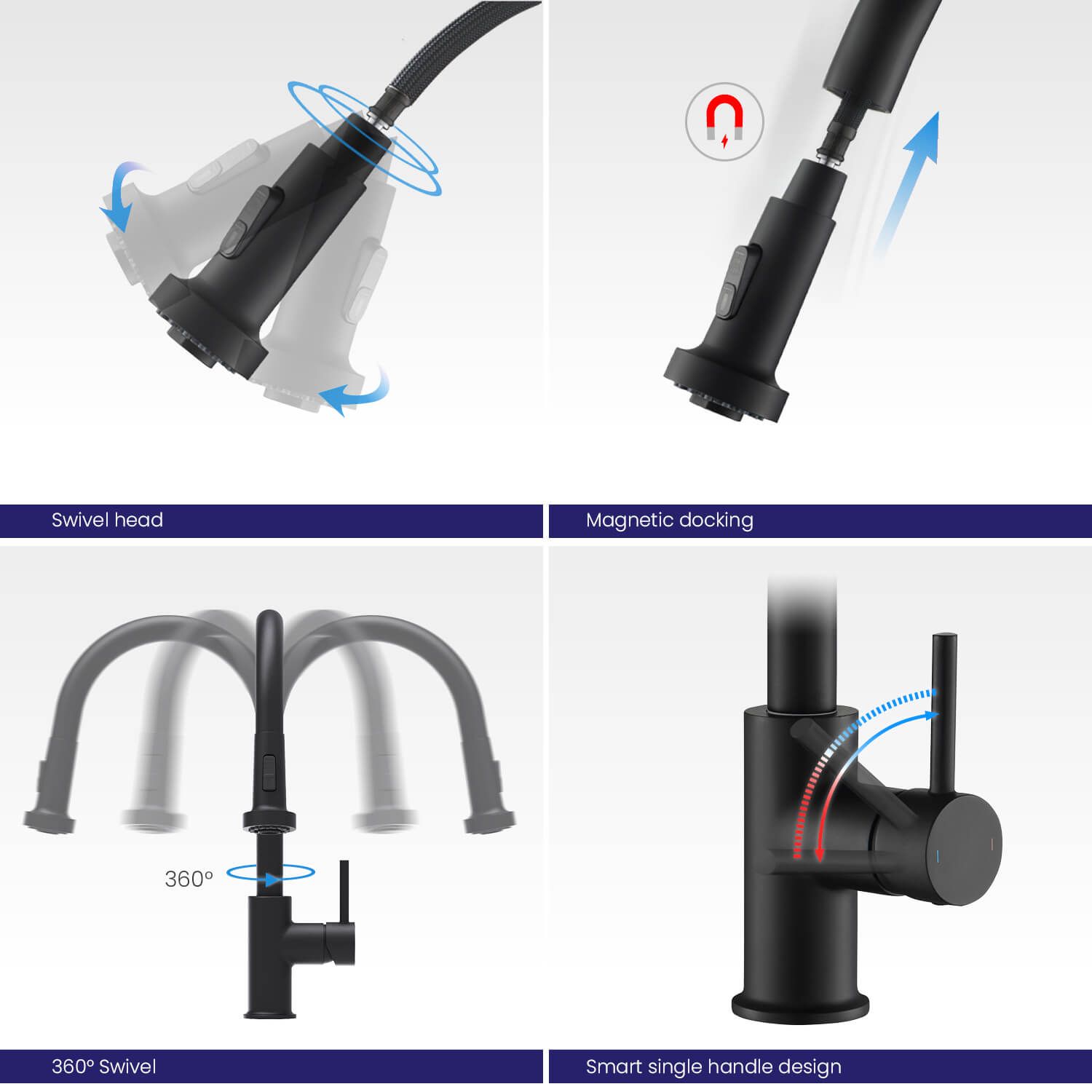 Swivel head

Magnetic docking

360º

360º Swivel

Smart single handle design