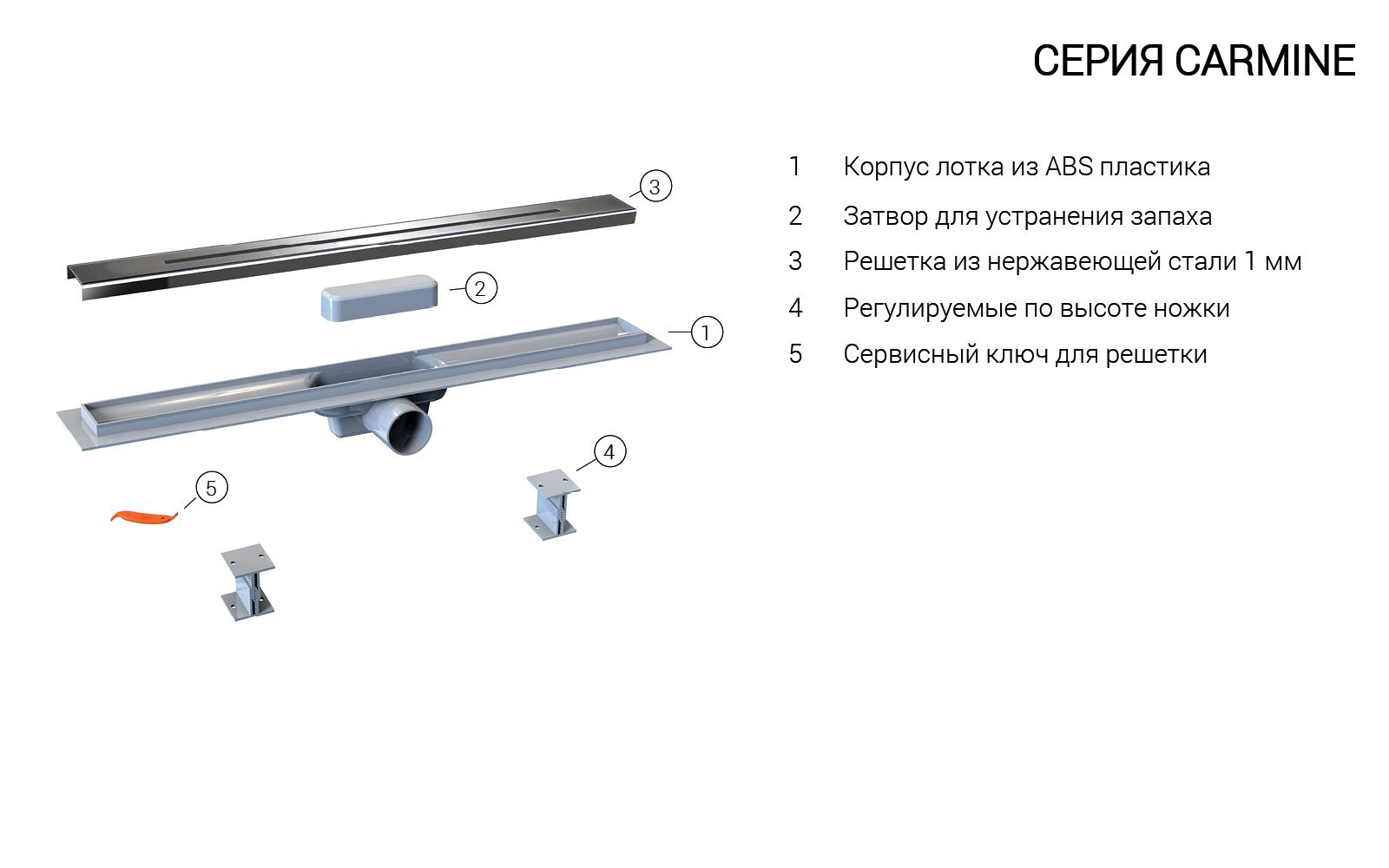 СЕРИЯ CARMINE

3
2
1
4
5

1 Корпус лотка из ABS пластика
2 Затвор для устранения запаха
3 Решетка из нержавеющей стали 1 мм
4 Регулируемые по высоте ножки
5 Сервисный ключ для решетки