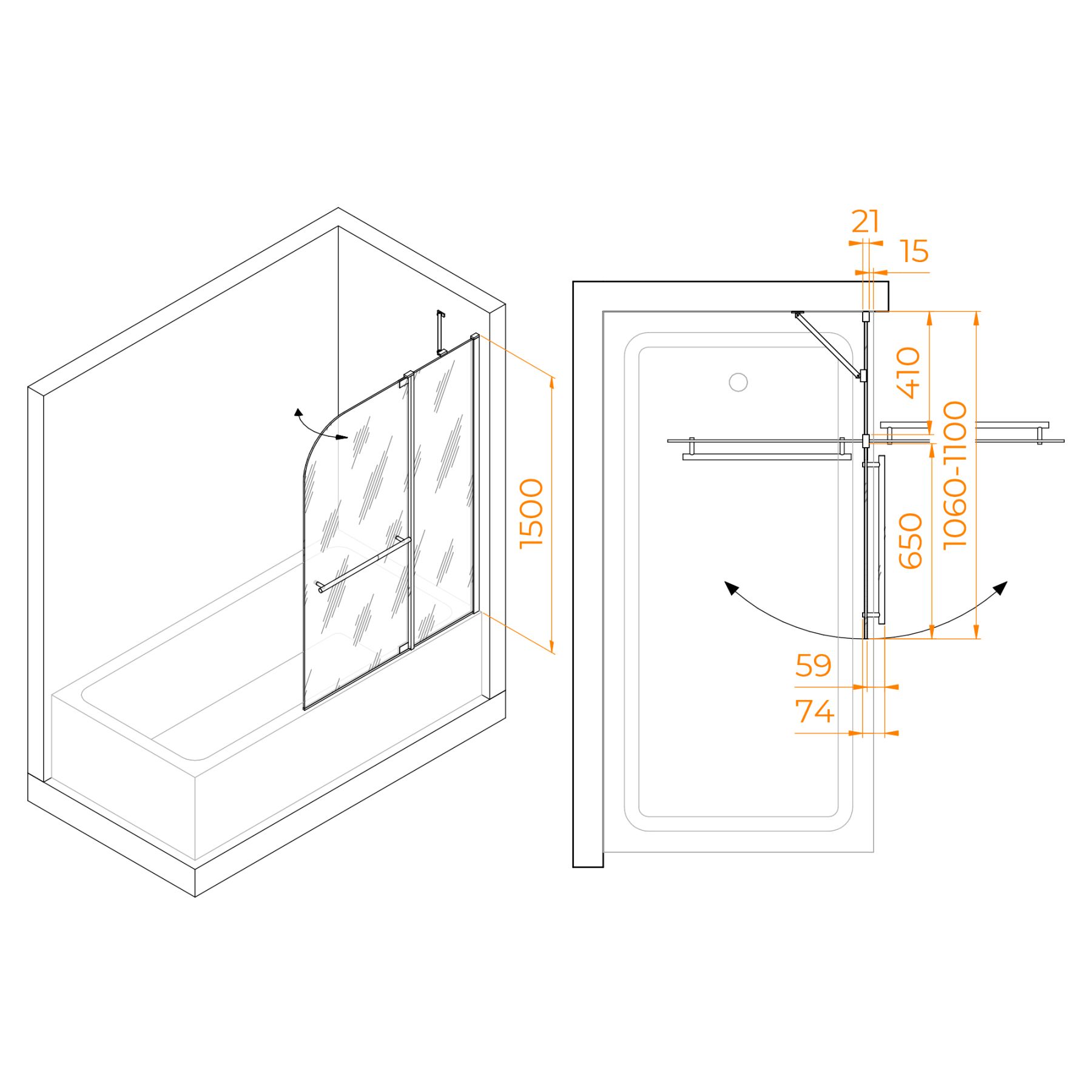 1500

21
15
410
1060-1100
650
59
74