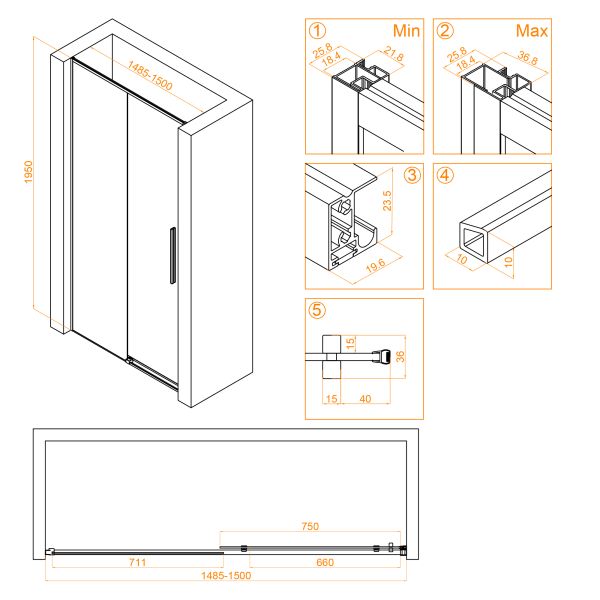 1950
1485-1500

① Min
25.8
18.4
21.8

② Max
25.8
18.4
36.8

③
23.5
19.6

④
10
10

⑤
15
36
15
40

750
711
660
1485-1500