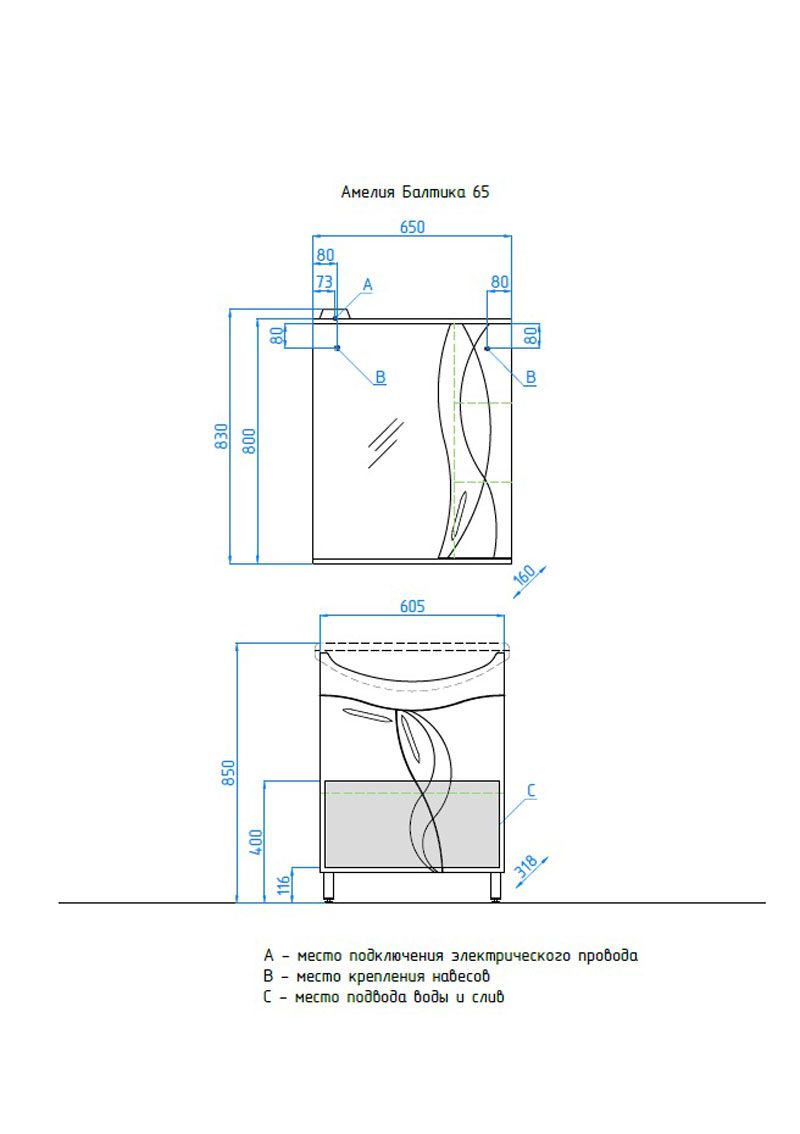 Амелия Балтика 65

650
80
73
A
80
80
80
B
B
830
800
160

605
850
400
116
C
318

A – место подключения электрического провода
B – место крепления навесов
C – место подвода воды и слив