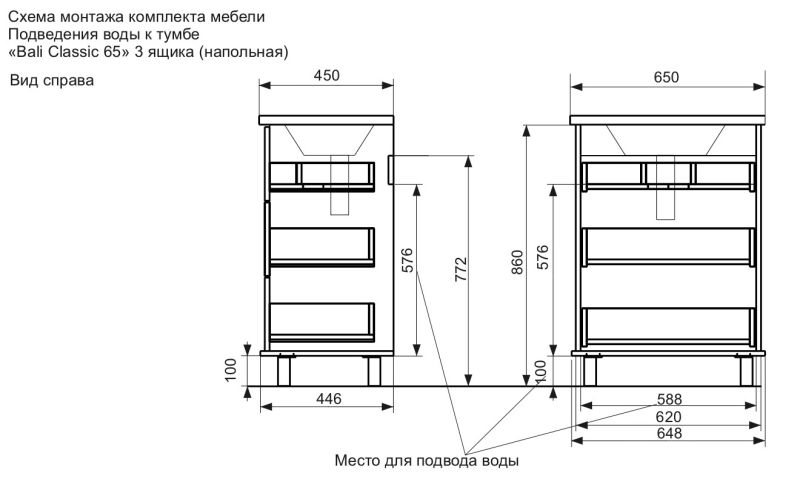 Схема монтажа комплекта мебели
Подведения воды к тумбе
«Bali Classic 65» 3 ящика (напольная)

Вид справа

450
576
772
100
446

650
860
576
100
588
620
648

Место для подвода воды