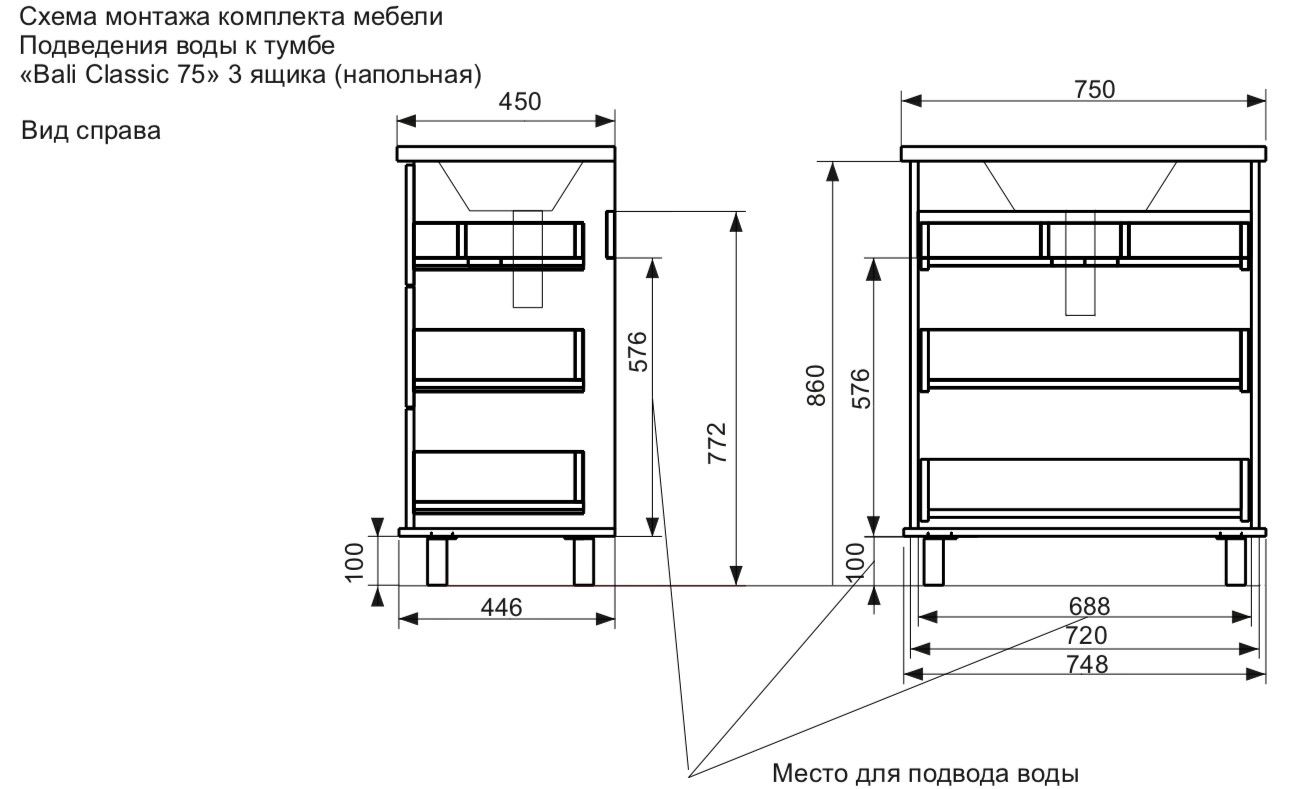 Схема монтажа комплекта мебели
Подведения воды к тумбе
«Bali Classic 75» 3 ящика (напольная)

Вид справа

450
576
772
100
446

750
860
576
100
688
720
748

Место для подвода воды