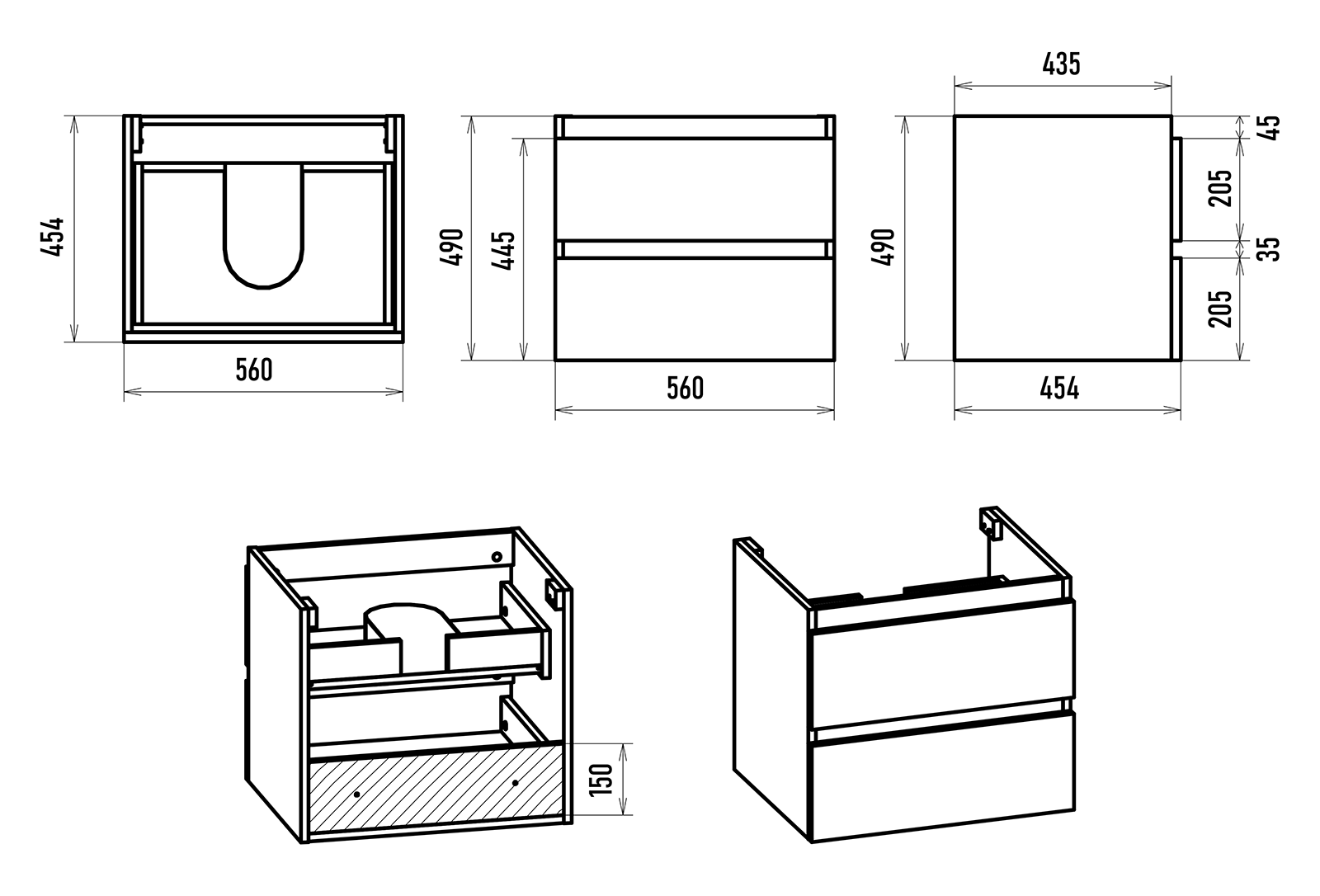 454
560
490
445
560
435
490
45
205
35
205
454
150