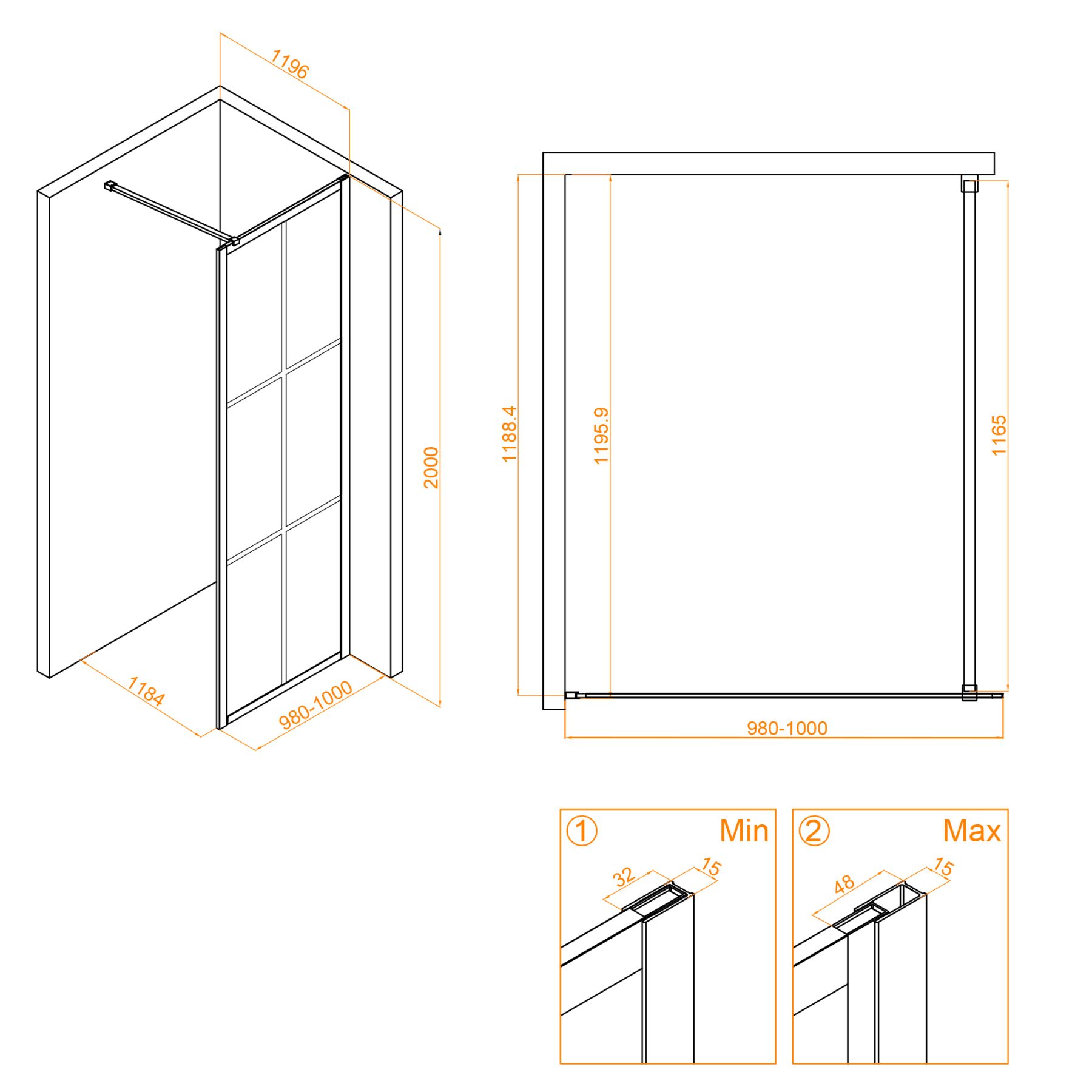 1196

2000

1184

980-1000

1188.4

1195.9

1165

980-1000

① Min

32

15

② Max

48

15