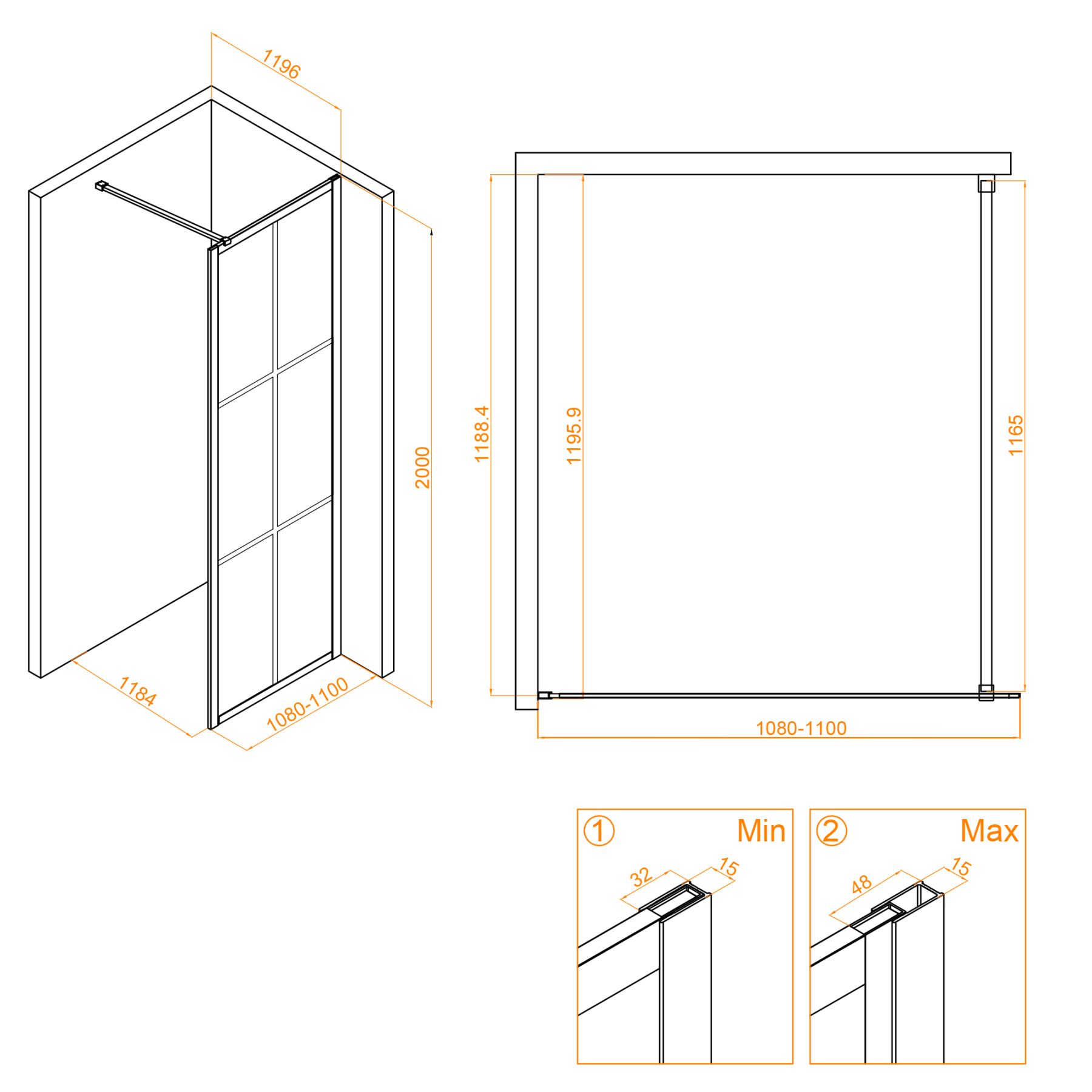 1196

2000

1184

1080-1100

1188.4

1195.9

1165

1080-1100

① Min

32

15

② Max

48

15