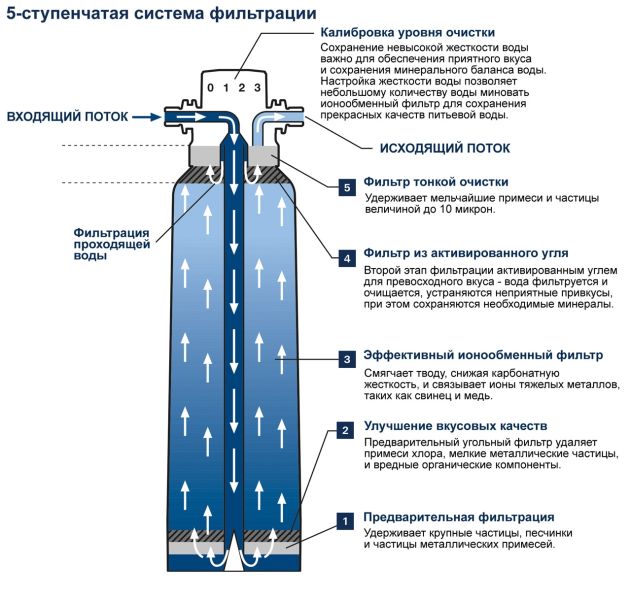 5-ступенчатая система фильтрации

Калибровка уровня очистки
Сохранение невысокой жесткости воды важно для обеспечения приятного вкуса и сохранения минерального баланса воды. Настройка жесткости воды позволяет небольшому количеству воды миновать ионообменный фильтр для сохранения прекрасных качеств питьевой воды.

0 1 2 3

ВХОДЯЩИЙ ПОТОК

ИСХОДЯЩИЙ ПОТОК

Фильтрация проходящей воды

5 Фильтр тонкой очистки
Удерживает мельчайшие примеси и частицы величиной до 10 микрон.

4 Фильтр из активированного угля
Второй этап фильтрации активированным углем для превосходного вкуса - вода фильтруется и очищается, устраняются неприятные привкусы, при этом сохраняются необходимые минералы.

3 Эффективный ионообменный фильтр
Смягчает тводу, снижая карбонатную жесткость, и связывает ионы тяжелых металлов, таких как свинец и медь.

2 Улучшение вкусовых качеств
Предварительный угольный фильтр удаляет примеси хлора, мелкие металлические частицы, и вредные органические компоненты.

1 Предварительная фильтрация
Удерживает крупные частицы, песчинки и частицы металлических примесей.